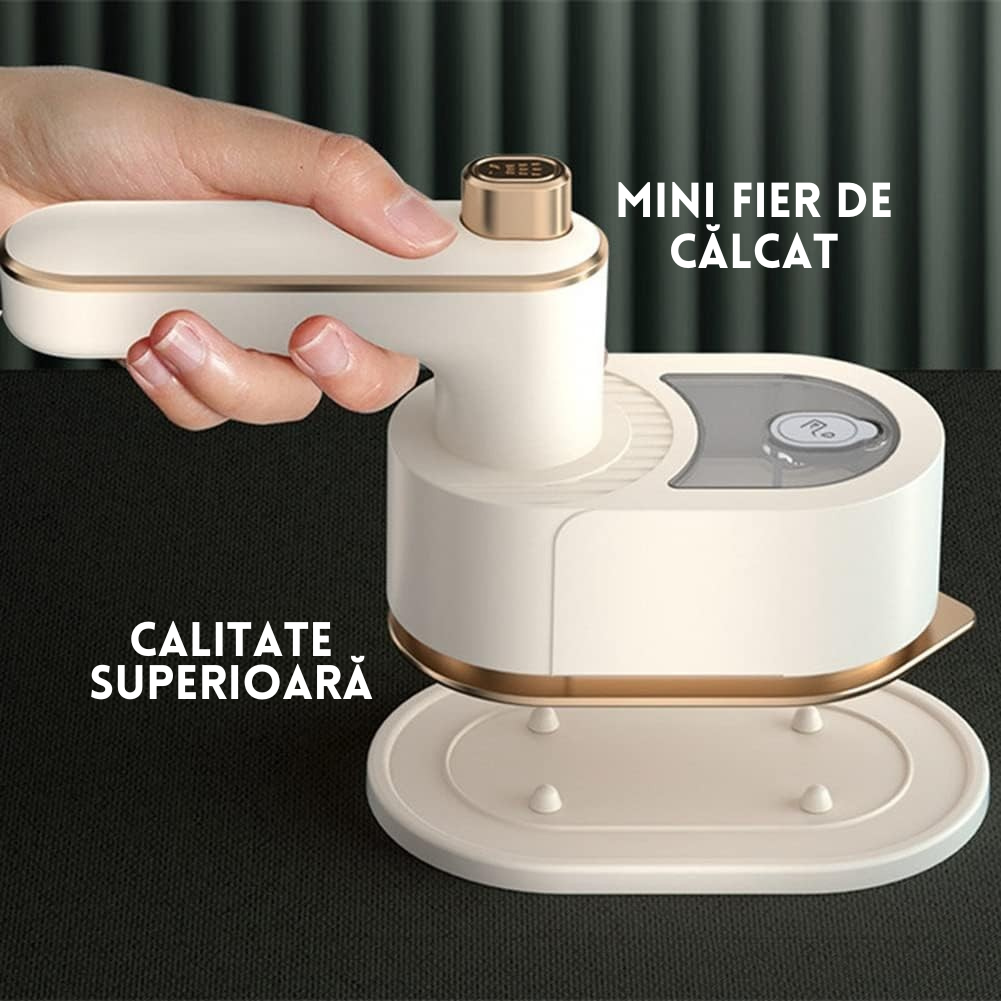 MINI FIER DE CĂLCAT

CALITATE SUPERIOARĂ