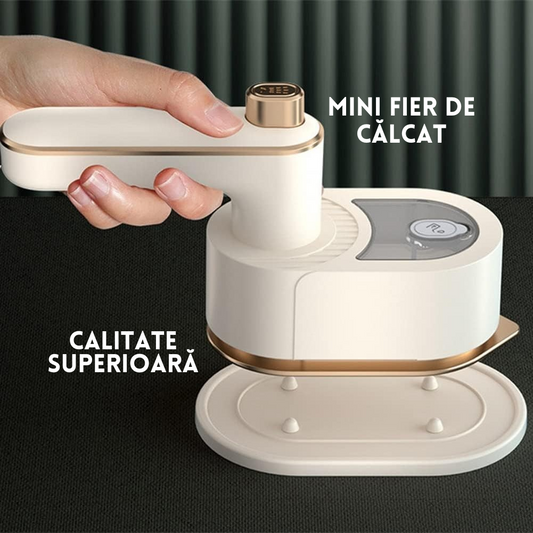 MINI FIER DE CĂLCAT

CALITATE SUPERIOARĂ